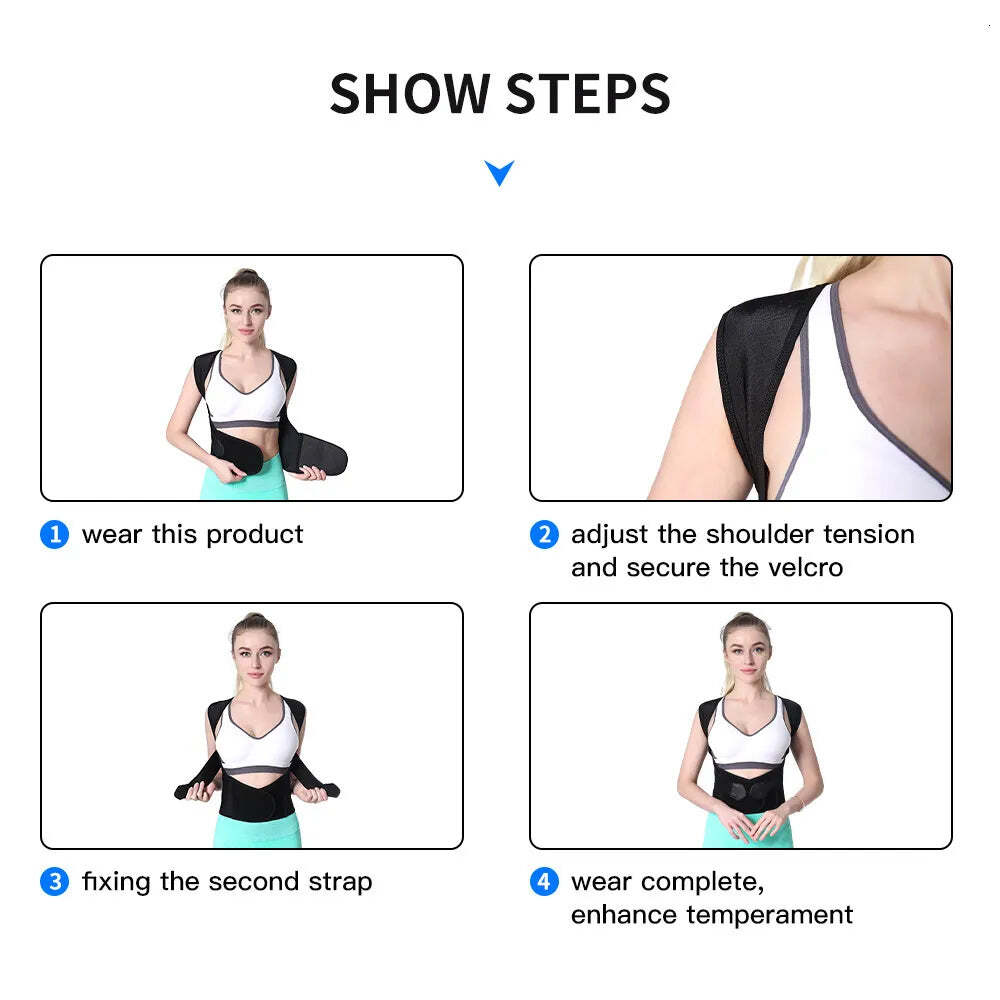 SHOW STEPS

1 wear this product

2 adjust the shoulder tension and secure the velcro

3 fixing the second strap

4 wear complete, enhance temperament